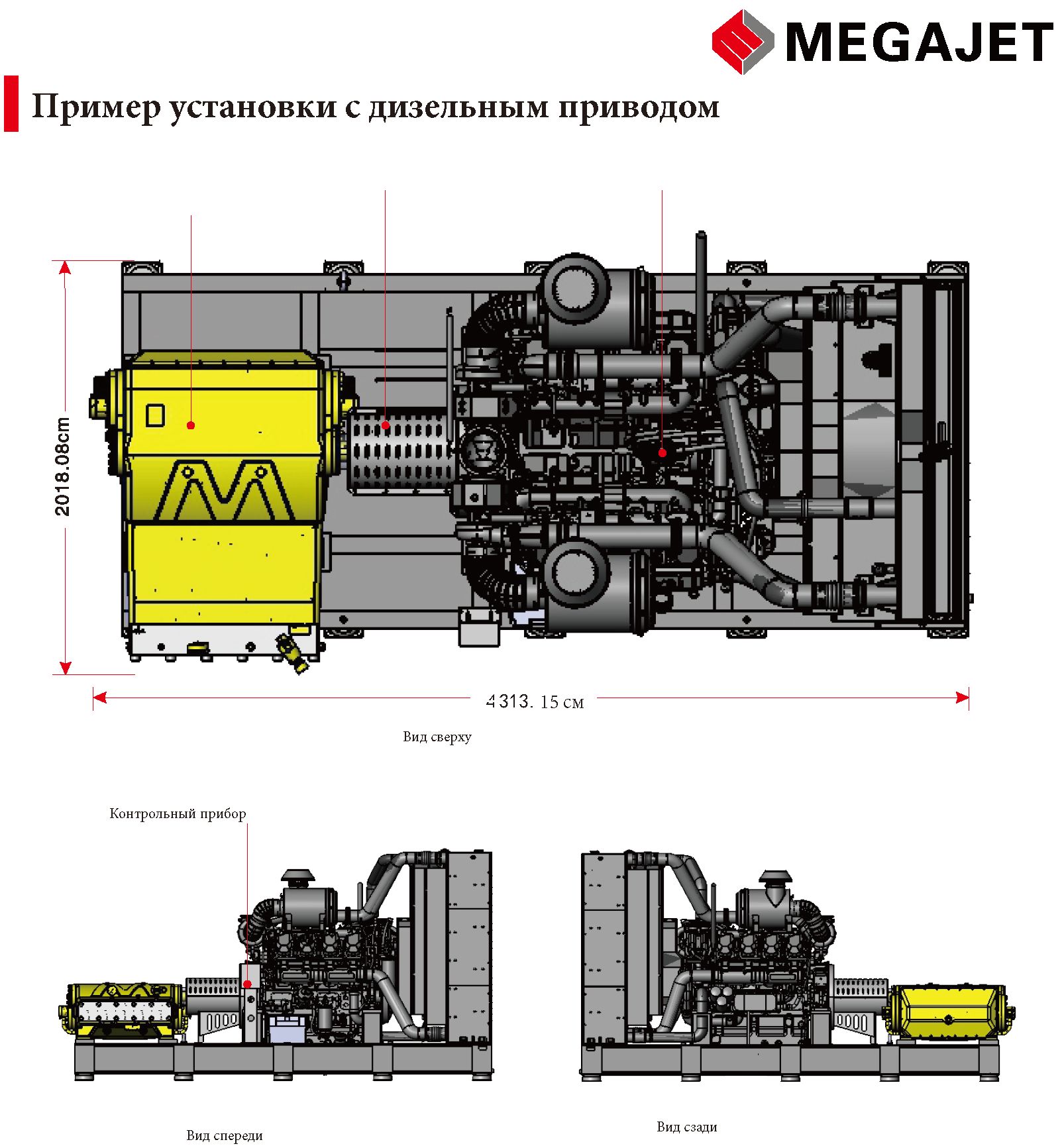 MEGAJET

Пример установки с дизельным приводом

2018.08cm

4313. 15 см

Вид сверху

Контрольный прибор

Вид спереди

Вид сзади